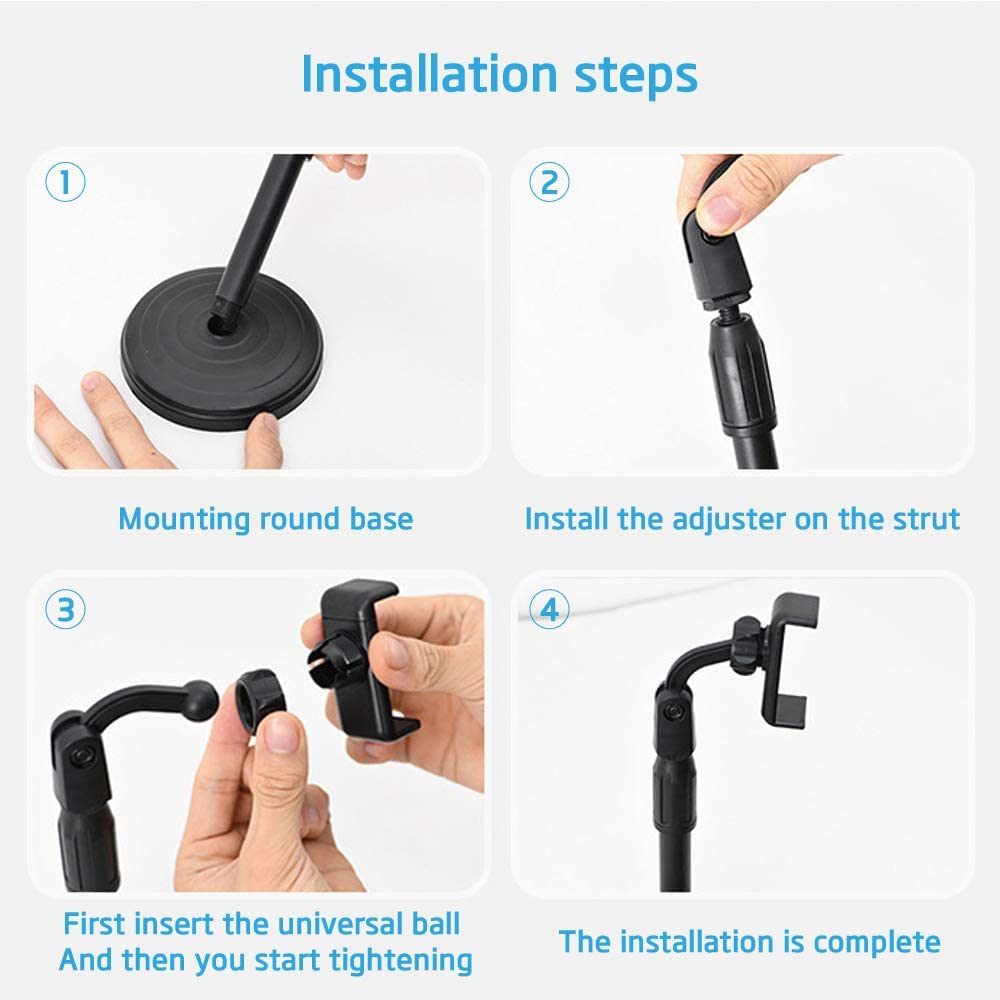 Installation steps

①

Mounting round base

②

Install the adjuster on the strut

③

First insert the universal ball
And then you start tightening

④

The installation is complete