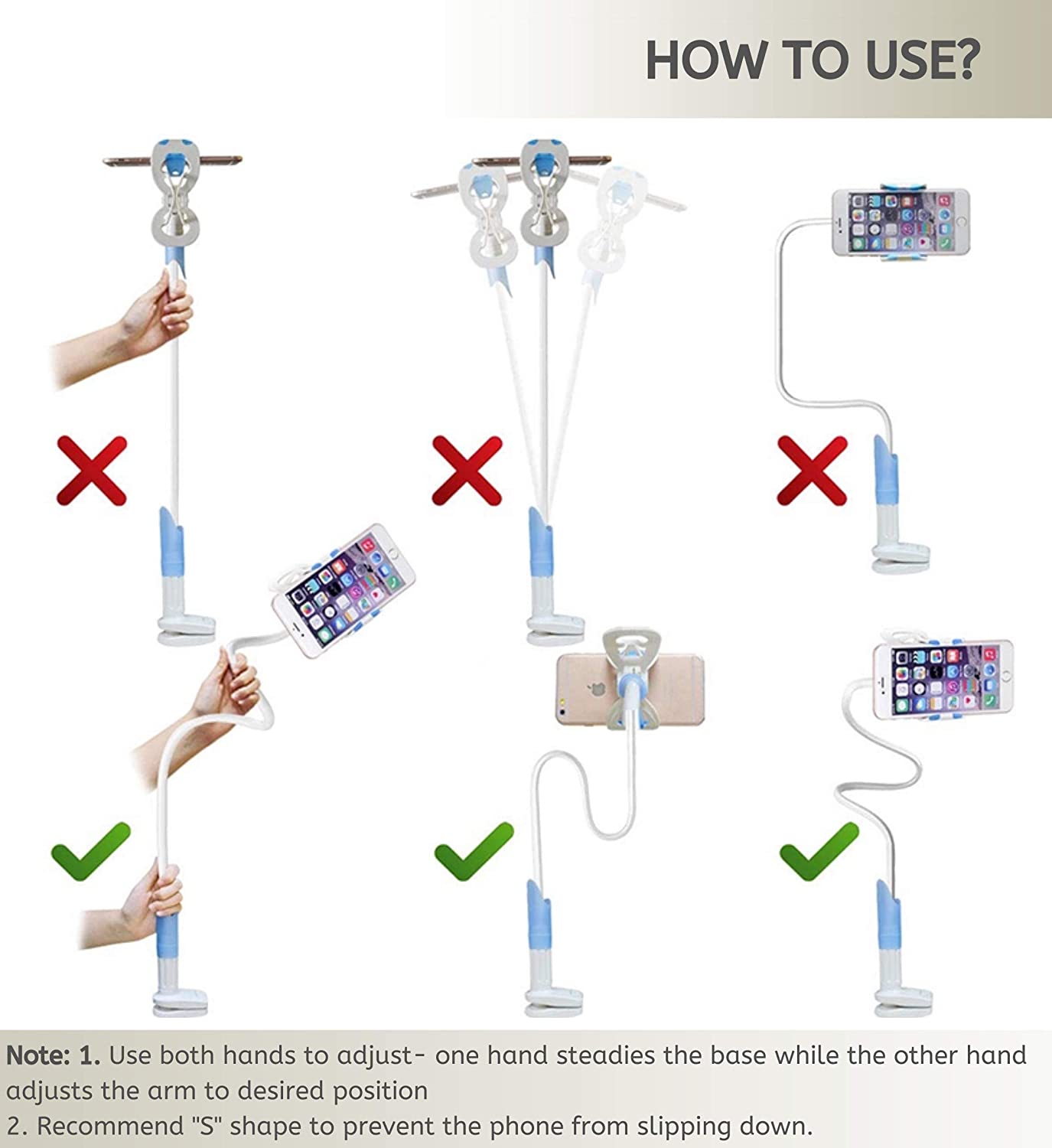 HOW TO USE?

Note: 1. Use both hands to adjust- one hand steadies the base while the other hand adjusts the arm to desired position
2. Recommend "S" shape to prevent the phone from slipping down.