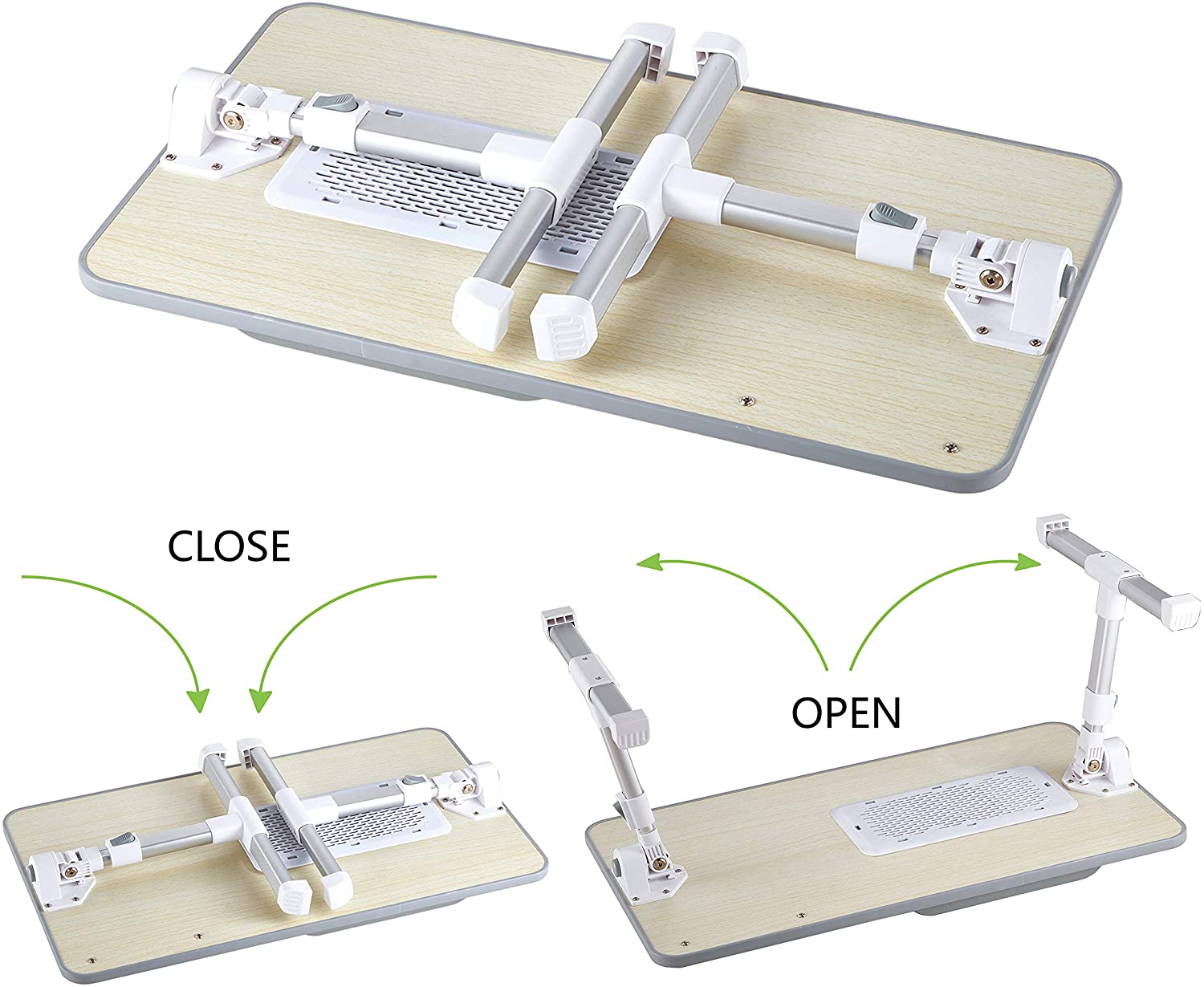 CLOSE

OPEN